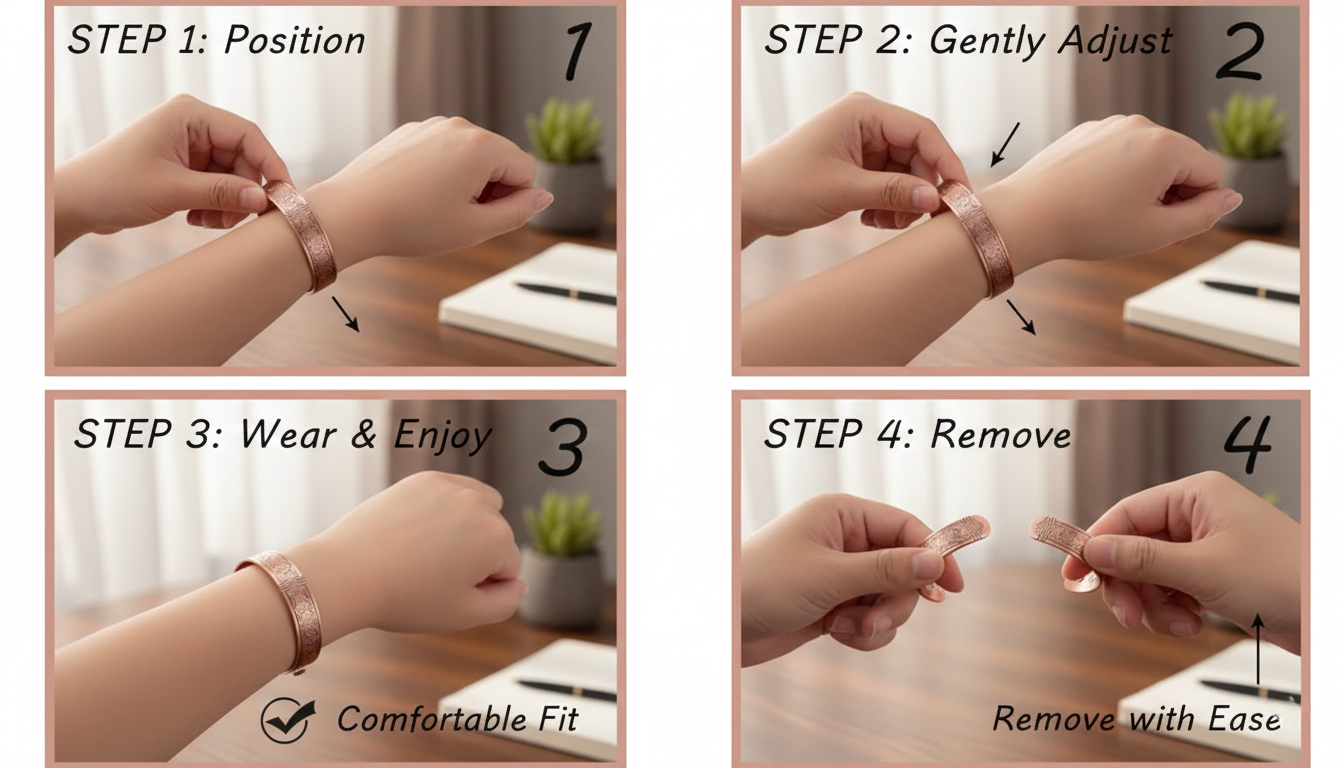 STEP 1: Position
1

STEP 2: Gently Adjust
2

STEP 3: Wear & Enjoy
3

Comfortable Fit

STEP 4: Remove
4

Remove with Ease